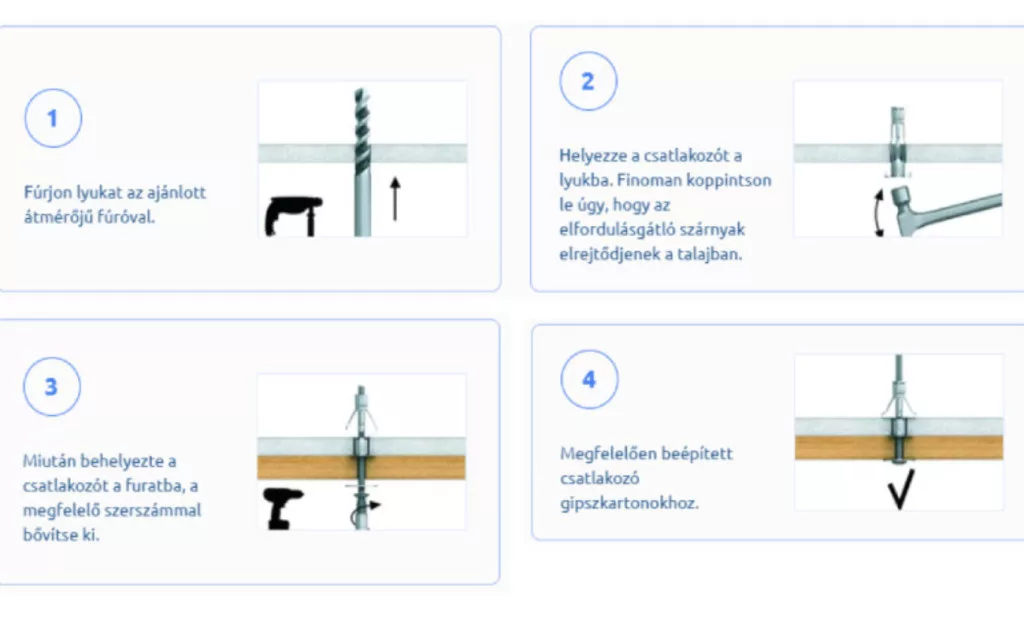 1

Fúrjon lyukat az ajánlott átmérőjű fúróval.

2

Helyezze a csatlakozót a lyukba. Finoman koppintson le úgy, hogy az elfordulásgátló szárnyak elrejtődjenek a talajban.

3

Miután behelyezte a csatlakozót a furatba, a megfelelő szerszámmal bővítse ki.

4

Megfelelően beépített csatlakozó gipszkartonokhoz.